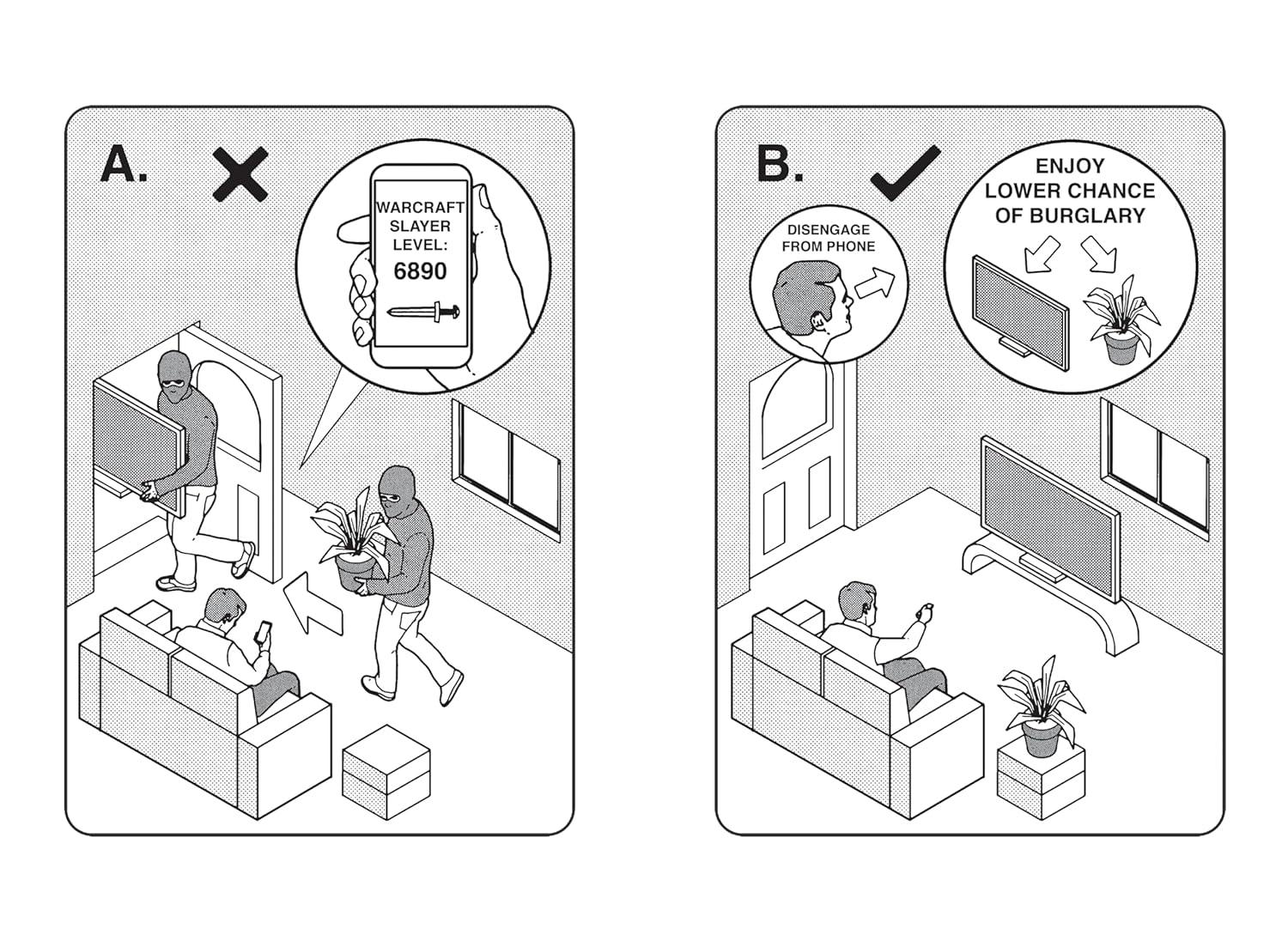 A.

WARCRAFT SLAYER LEVEL:
6890

B.

DISENGAGE FROM PHONE

ENJOY LOWER CHANCE OF BURGLARY