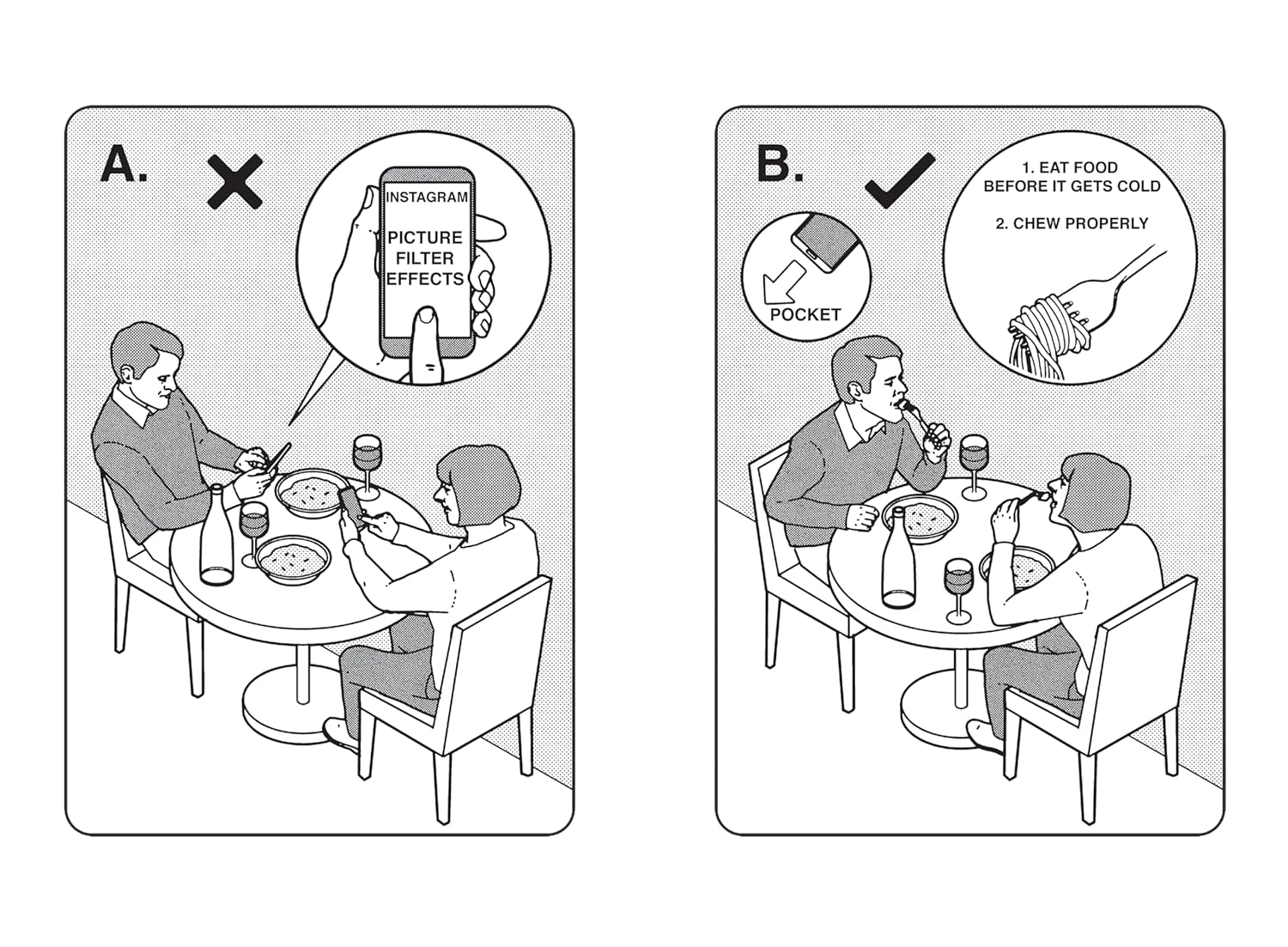 A.

INSTAGRAM

PICTURE FILTER EFFECTS

B.

POCKET

1. EAT FOOD BEFORE IT GETS COLD

2. CHEW PROPERLY